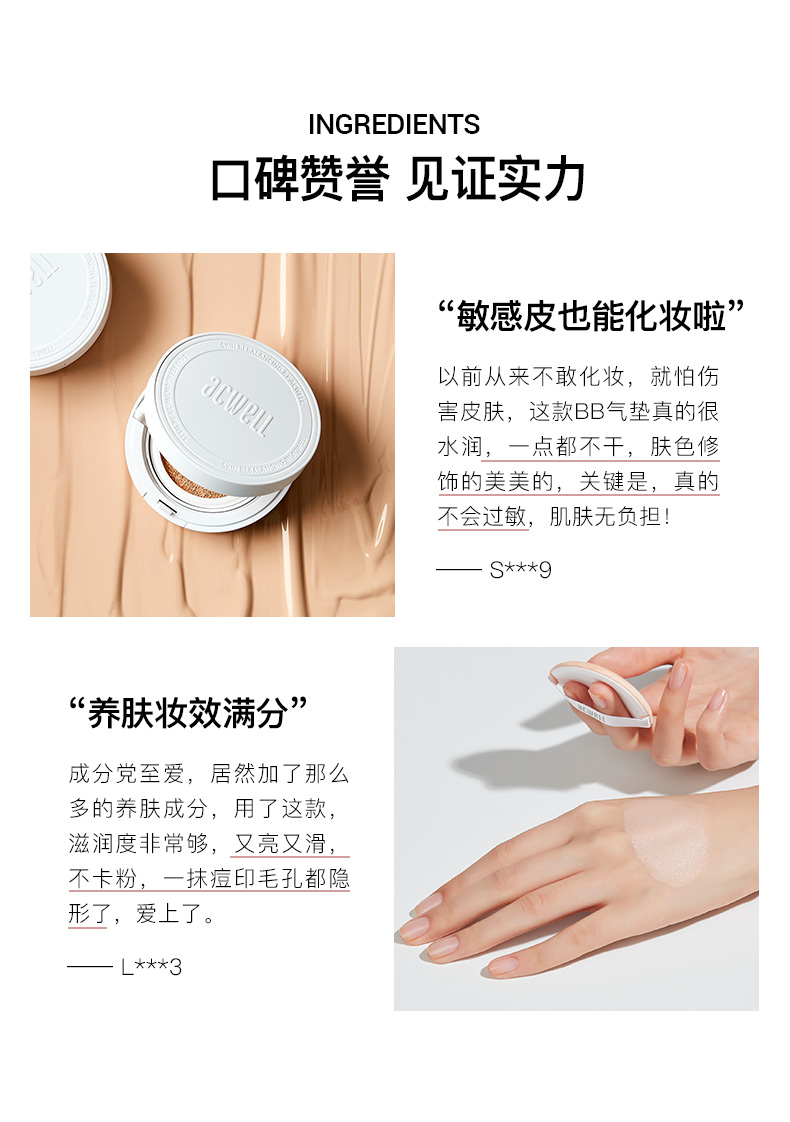 INGREDIENTS
口碑赞誉 见证实力

acwell

“敏感皮也能化妆啦”

以前从来不敢化妆，就怕伤害皮肤，这款BB气垫真的很水润，一点都不干，肤色修饰的美美的，关键是，真的不会过敏，肌肤无负担！

—— S***9

“养肤妆效满分”

成分党至爱，居然加了那么多的养肤成分，用了这款，滋润度非常够，又亮又滑，不卡粉，一抹痘印毛孔都隐形了，爱上了。

—— L***3

ACWELL