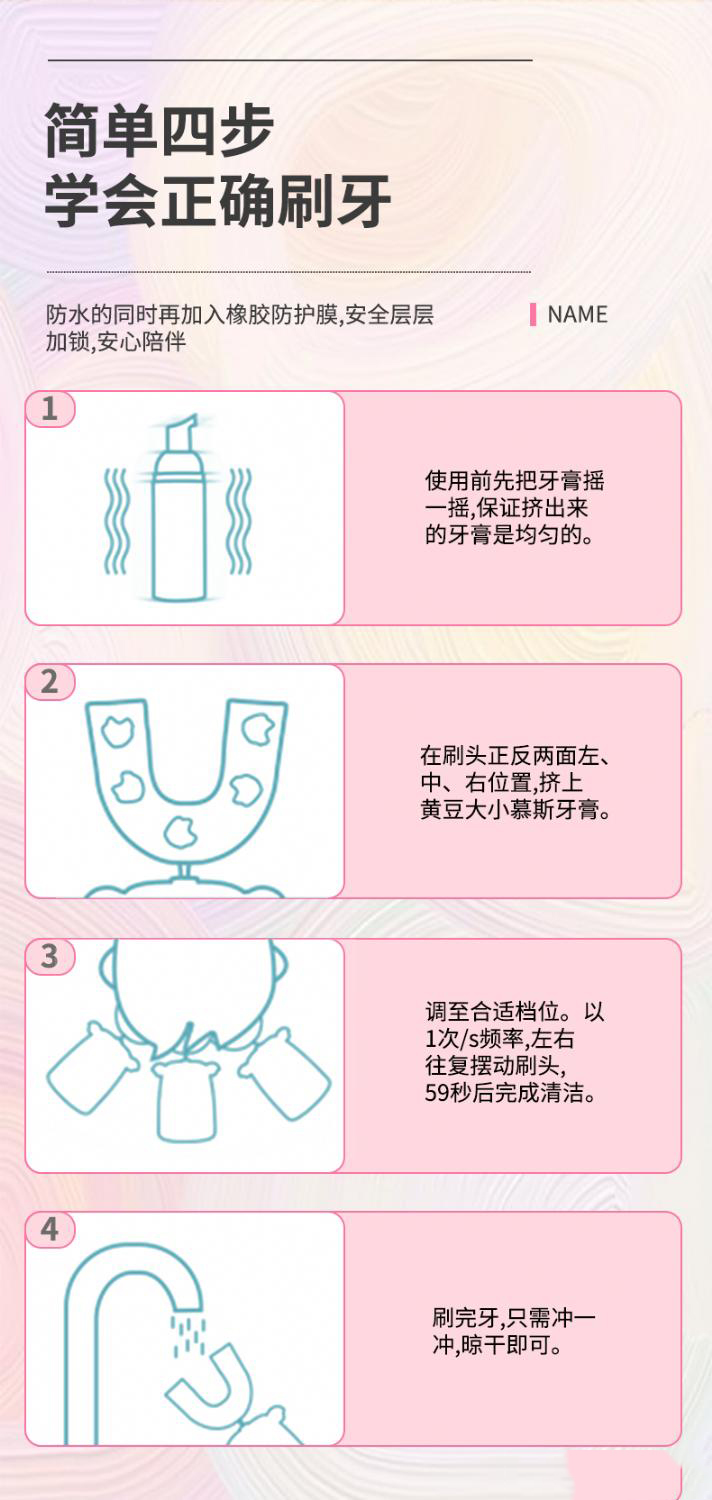 简单四步
学会正确刷牙

防水的同时再加入橡胶防护膜,安全层层加锁,安心陪伴

NAME

1

使用前先把牙膏摇一摇,保证挤出来的牙膏是均匀的。

2

在刷头正反两面左、中、右位置,挤上黄豆大小慕斯牙膏。

3

调至合适档位。以1次/s频率,左右往复摆动刷头,59秒后完成清洁。

4

刷完牙,只需冲一冲,晾干即可。