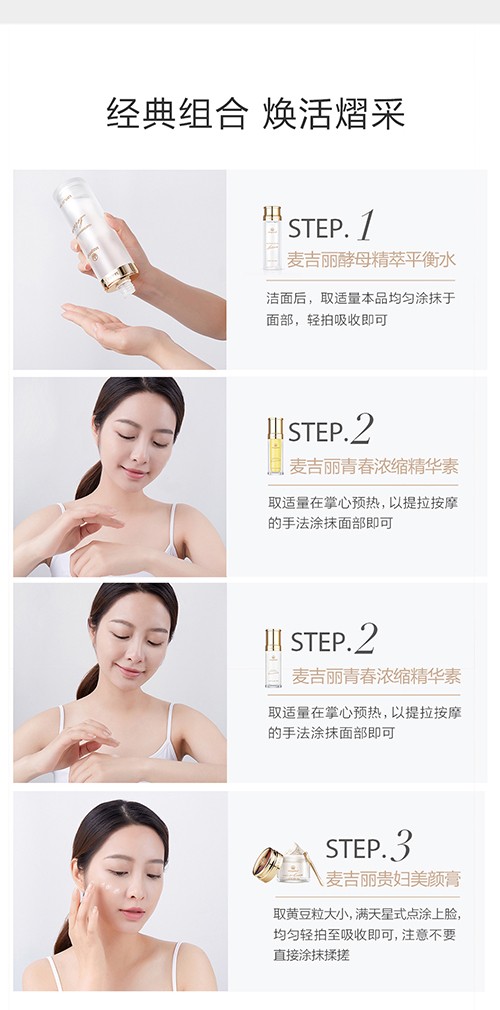 经典组合 焕活熠采

STEP. 1
麦吉丽酵母精萃平衡水
洁面后，取适量本品均匀涂抹于面部，轻拍吸收即可

STEP. 2
麦吉丽青春浓缩精华素
取适量在掌心预热，以提拉按摩的手法涂抹面部即可

STEP. 2
麦吉丽青春浓缩精华素
取适量在掌心预热，以提拉按摩的手法涂抹面部即可

STEP. 3
麦吉丽贵妇美颜膏
取黄豆粒大小，满天星式点涂上脸，均匀轻拍至吸收即可，注意不要直接涂抹揉搓